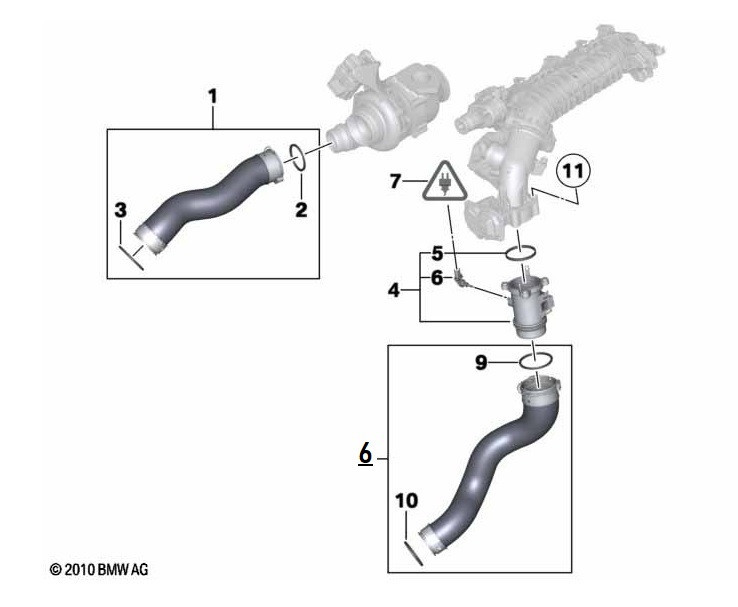 1
2
3
7
11
5
6
4
9
6
10
© 2010 BMW AG