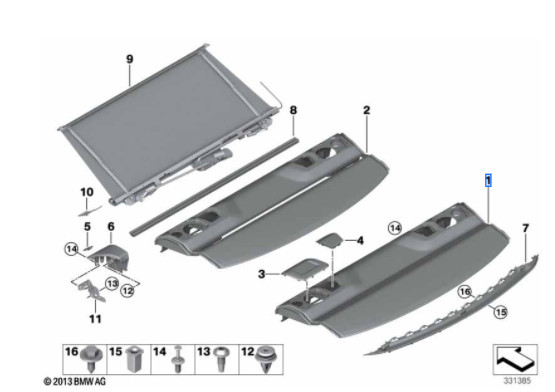 9
8
2
1
10
5
6
14
14
4
7
3
13
12
16
15
11
16 15 14 13 12
© 2013 BMW AG
331385