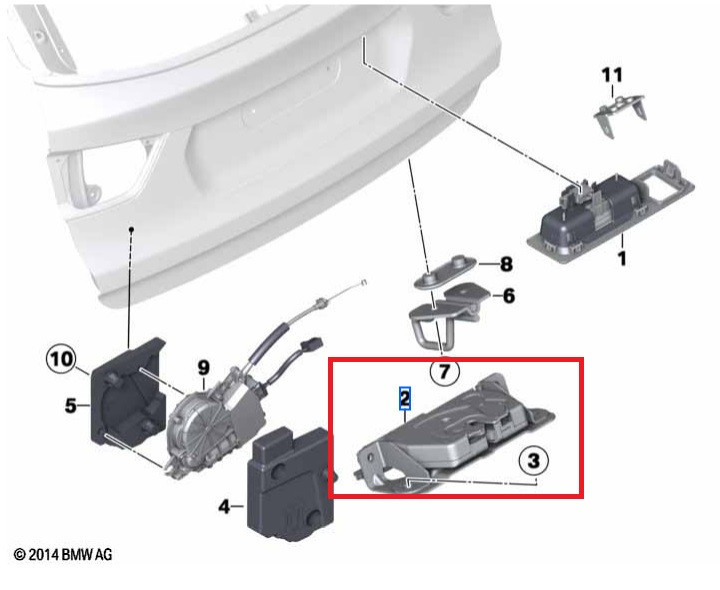 11

1

8

6

7

10

9

5

2

3

4

© 2014 BMW AG