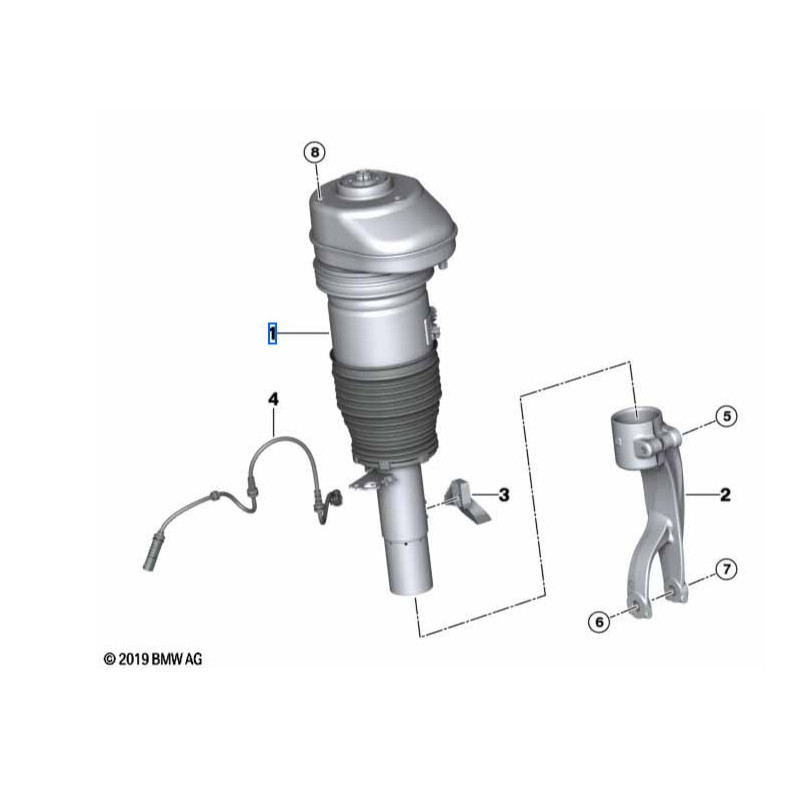 8
1
4
5
3
2
7
6
© 2019 BMW AG