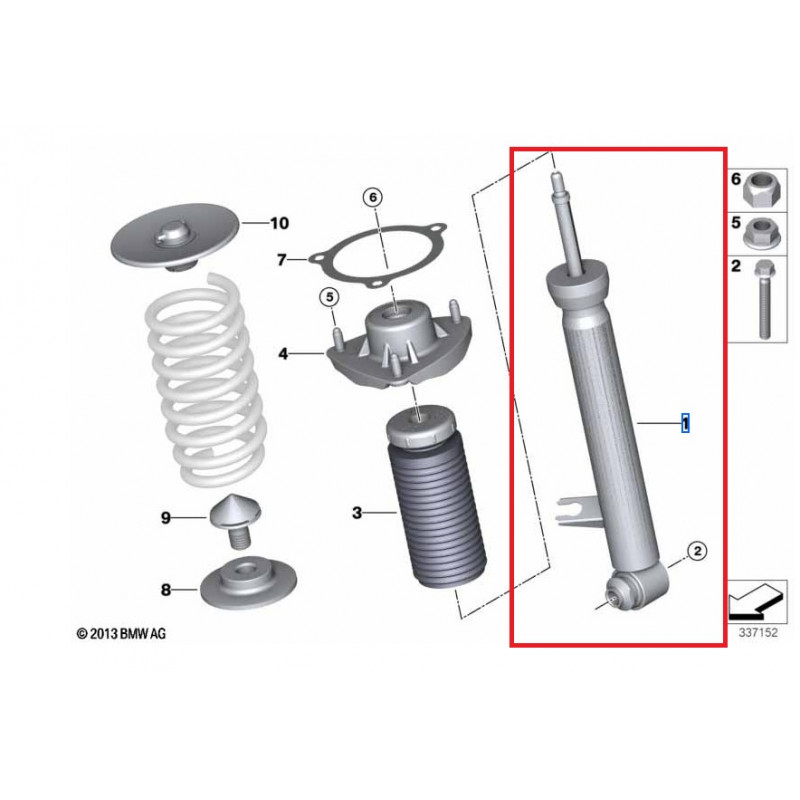 10
6
7
5
4
3
9
8
1
2
6
5
2
© 2013 BMW AG
337152