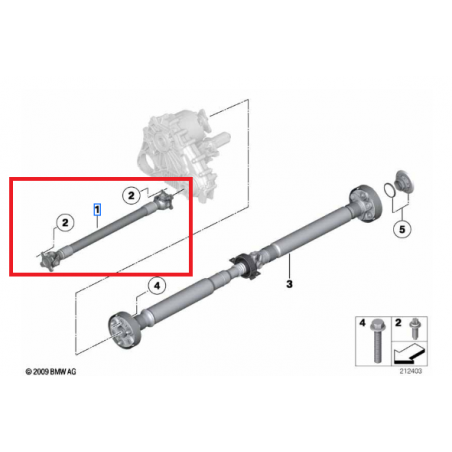 2
1
2
5
3
4
4
2
© 2009 BMW AG
212403