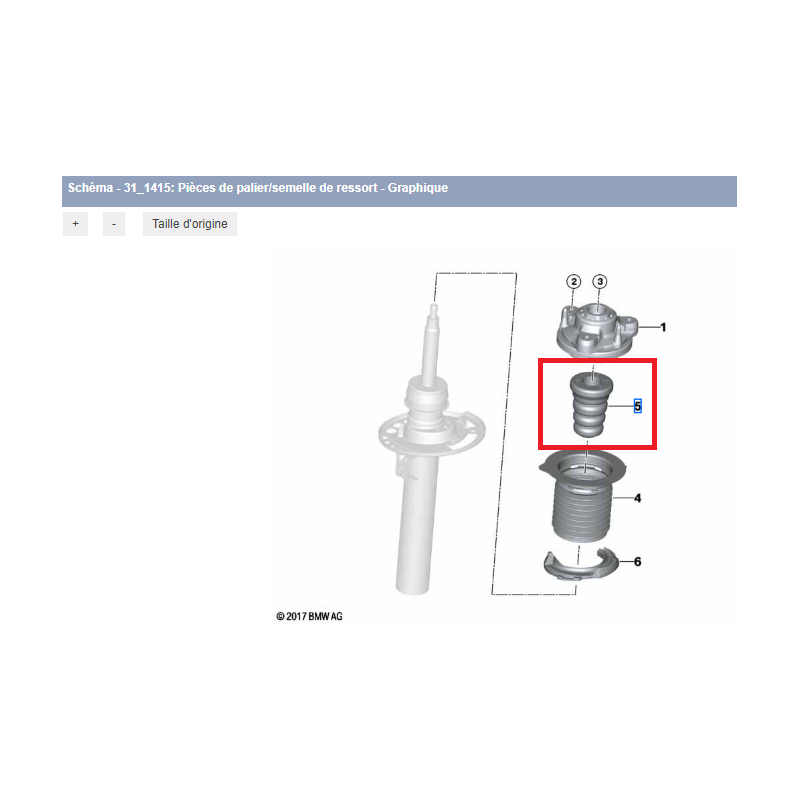 Schéma - 31_1415: Pièces de palier/semelle de ressort - Graphique

+ - Taille d'origine

2 3 1 5 4 6

© 2017 BMW AG