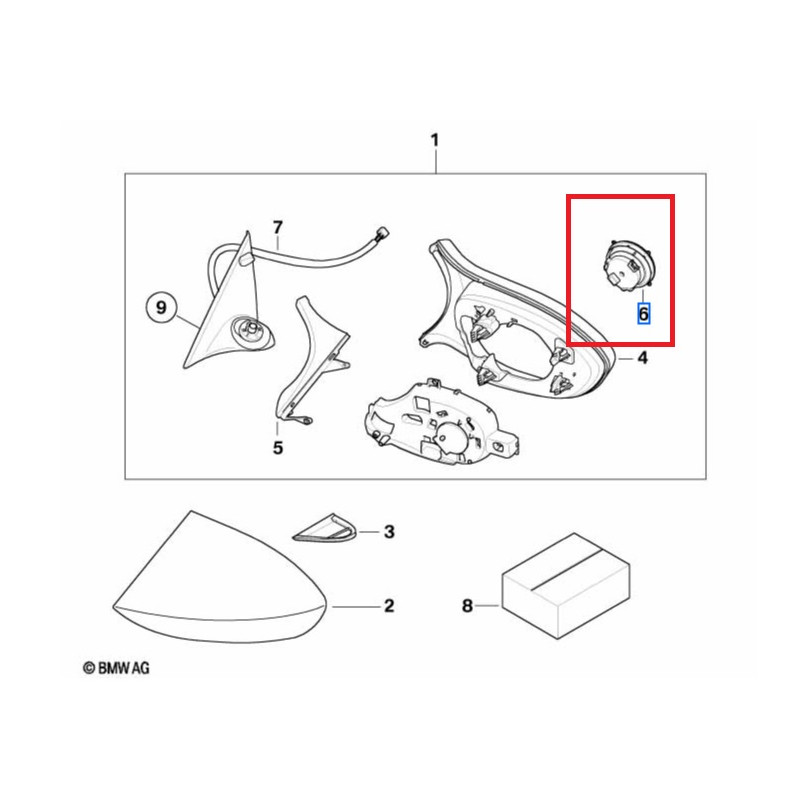 1
7
9
6
4
5
3
2
8
© BMW AG