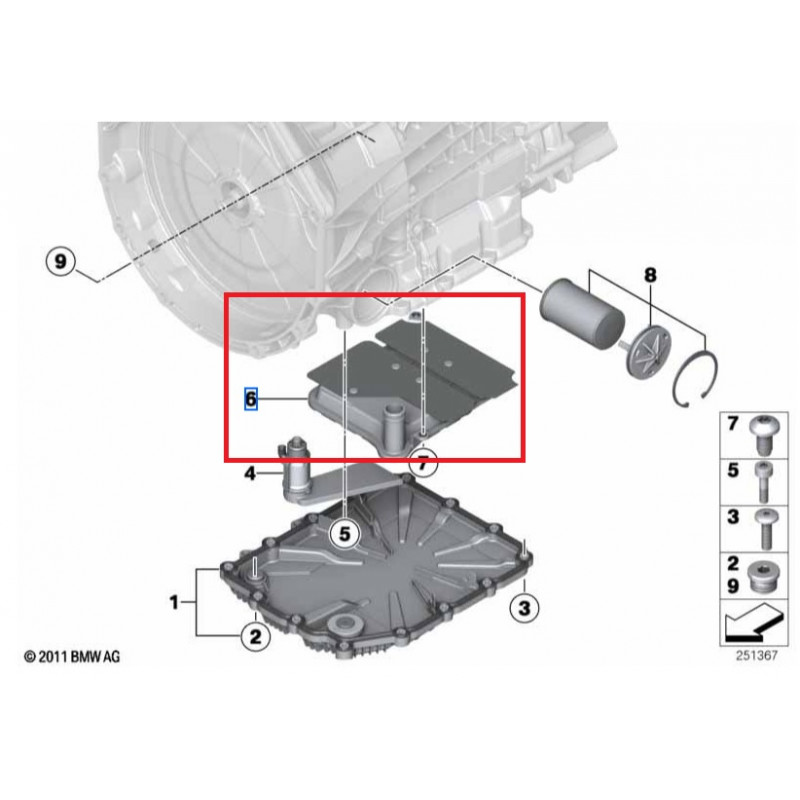 9

8

6

7

4

5

1

2

3

7

5

3

2
9

© 2011 BMW AG

251367