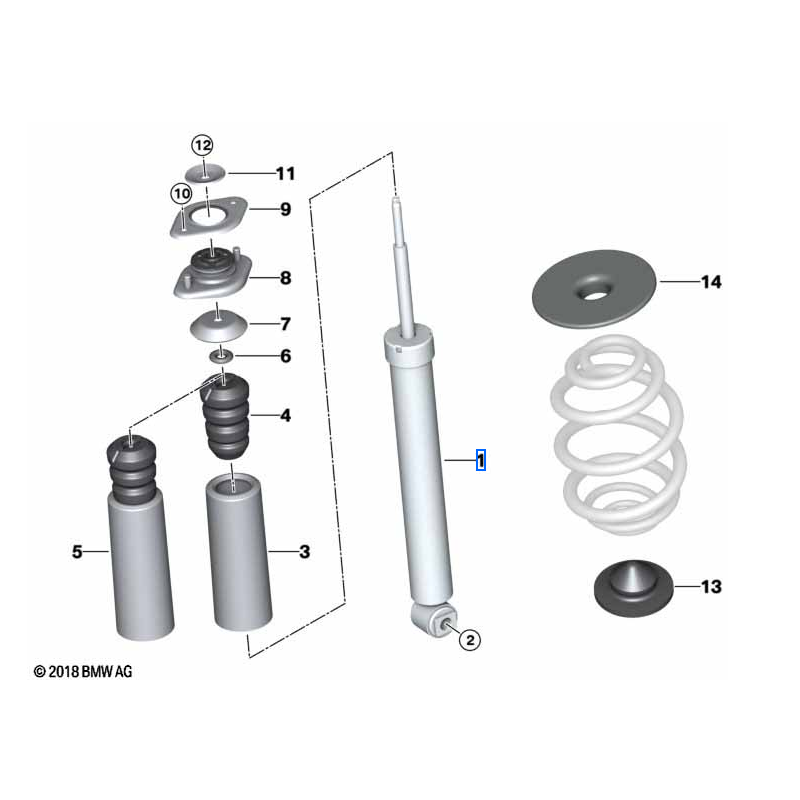 12
11
10
9
8
7
6
4
5
3
1
2
14
13
© 2018 BMW AG