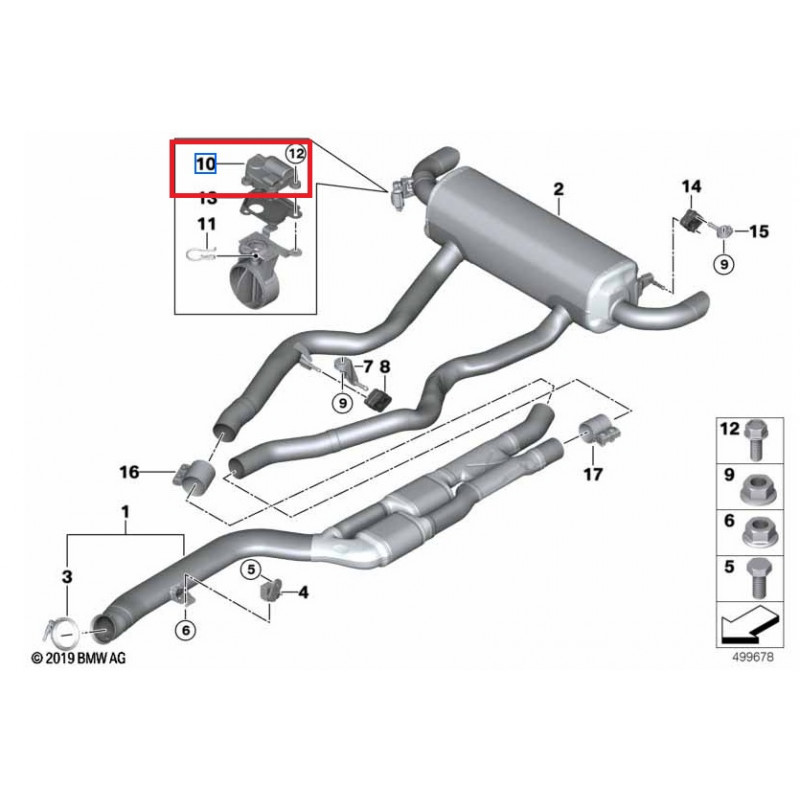 10
12
13
11
2
14
15
9
7
8
9
16
17
1
3
5
4
6
12
9
6
5
© 2019 BMW AG
499678