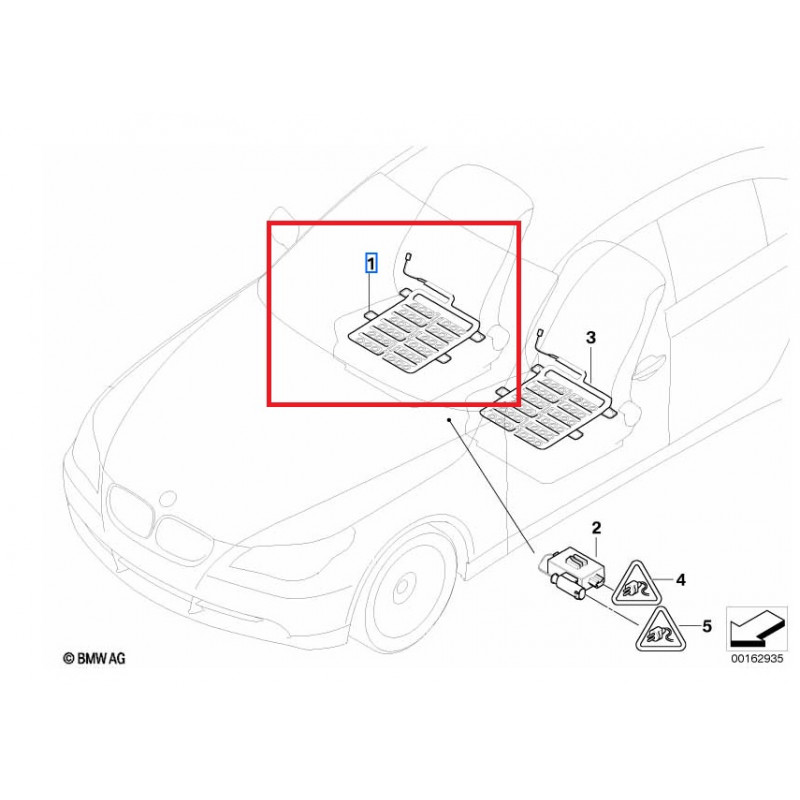 1
3
2
4
5
© BMW AG
00162935