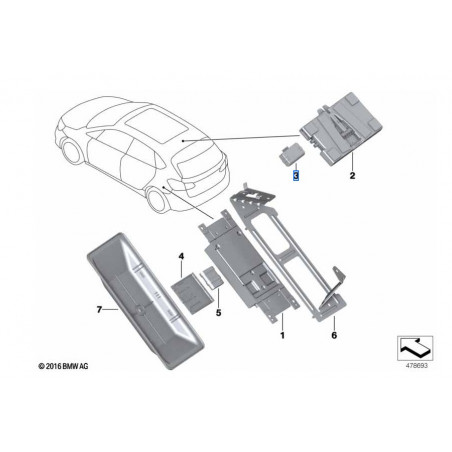 3
2
4
5
7
1
6
© 2016 BMW AG
478693