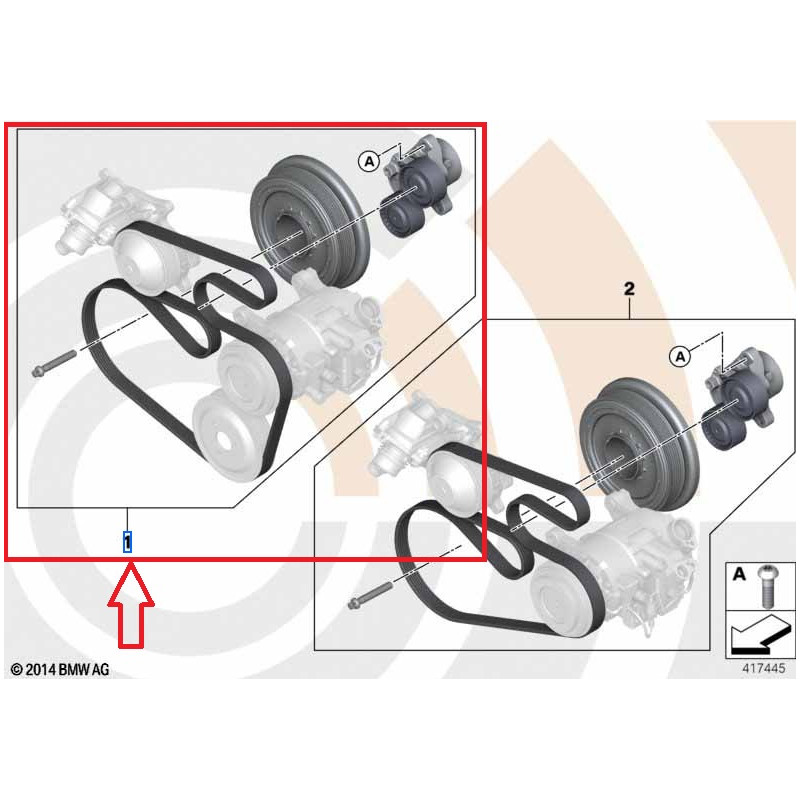 A

2

A

1

A

© 2014 BMW AG

417445