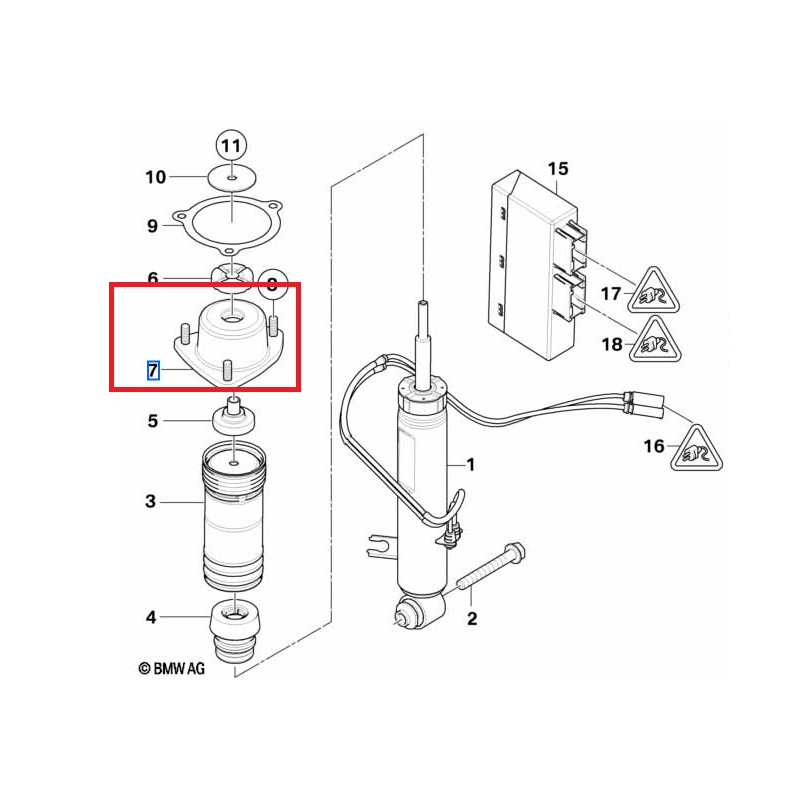 11
10
9
6
8
7
5
3
4
15
17
18
16
1
2
© BMW AG