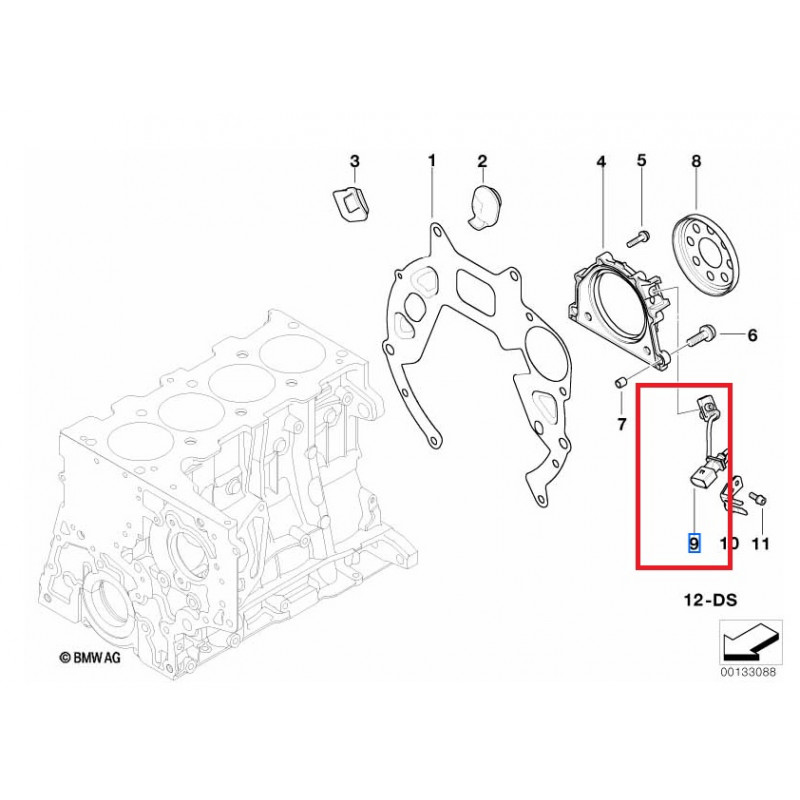 3
1
2
4
5
8
6
7
9
10
11
12-DS
© BMW AG
00133088