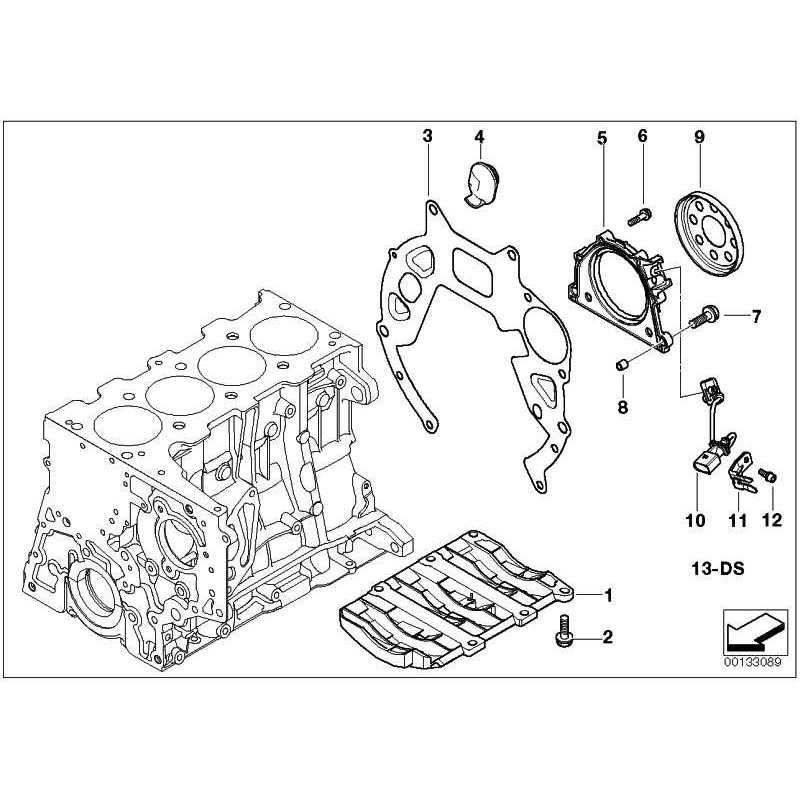 3
4
5
6
9
7
8
10
11
12
13-DS
1
2
00133089